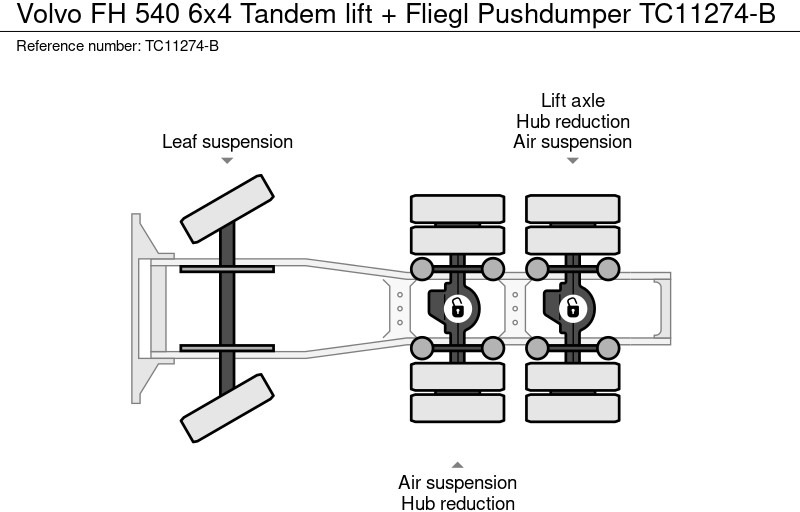 Volvo FH 540 6x4 Tandem lift + Fliegl Pushdumper TC11274-B
Reference number: TC11274-B

Leaf suspension

Lift axle
Hub reduction
Air suspension

Air suspension
Hub reduction