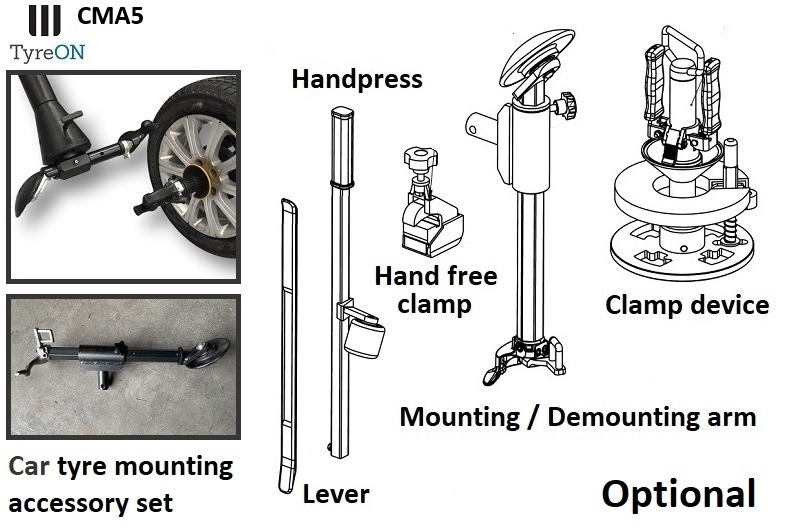 CMA5
TyreON

Handpress

Hand free clamp

Clamp device

Mounting / Demounting arm

Car tyre mounting accessory set

Lever

Optional