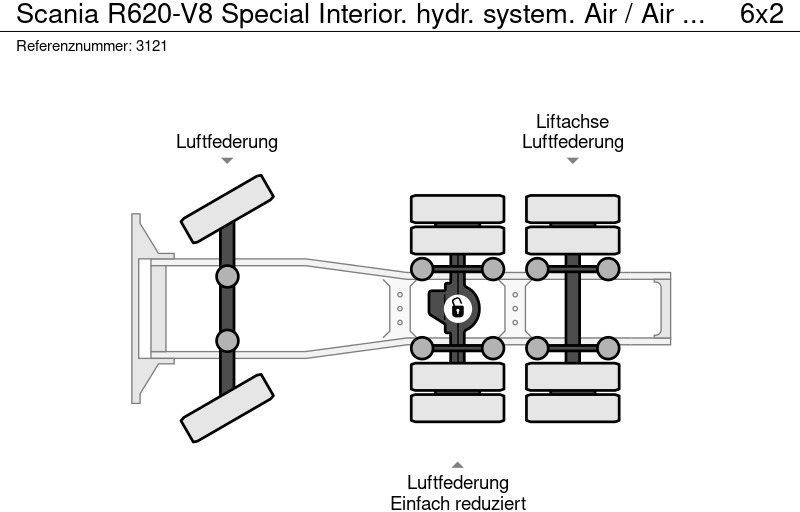 Scania R620-V8 Special Interior. hydr. system. Air / Air ... 6x2

Referenznummer: 3121

Luftfederung

Liftachse
Luftfederung

Luftfederung
Einfach reduziert