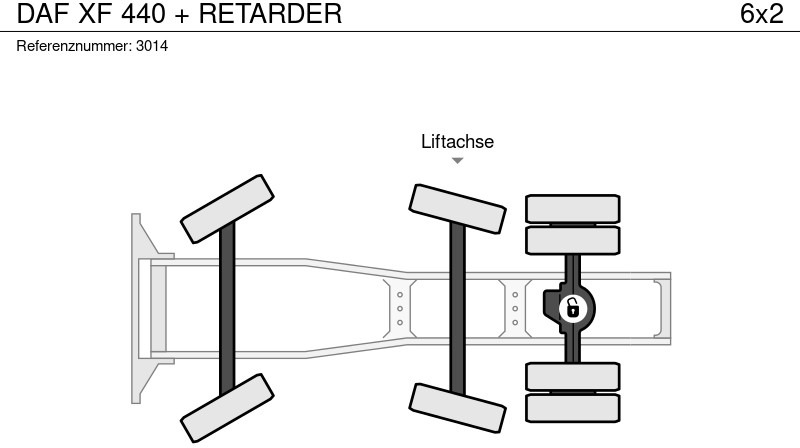 DAF XF 440 + RETARDER
6x2
Referenznummer: 3014

Liftachse