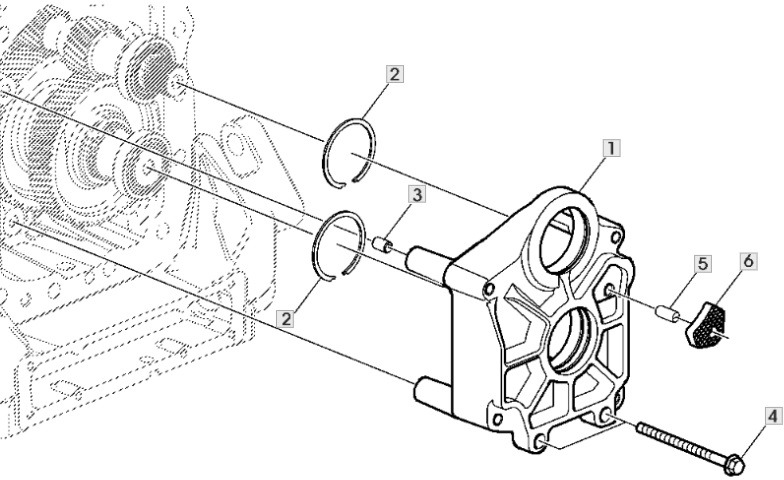 2
1
3
5
6
2
4